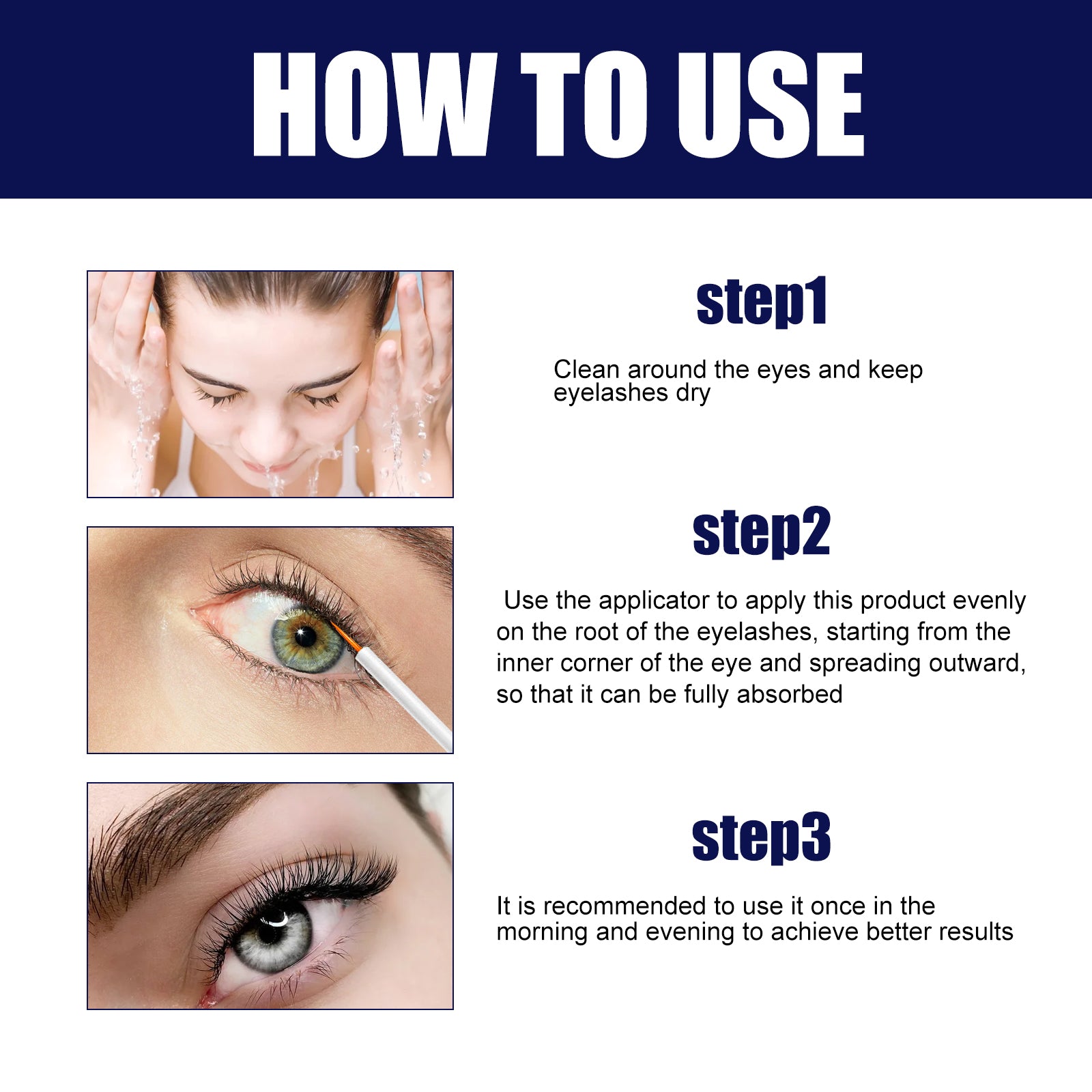 HOW TO USE

step1

Clean around the eyes and keep eyelashes dry

step2

Use the applicator to apply this product evenly on the root of the eyelashes, starting from the inner corner of the eye and spreading outward, so that it can be fully absorbed

step3

It is recommended to use it once in the morning and evening to achieve better results